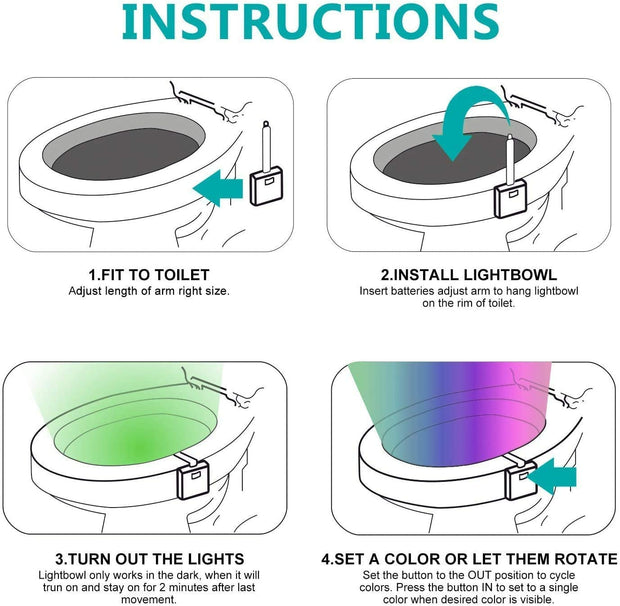 INSTRUCTIONS

1.FIT TO TOILET
Adjust length of arm right size.

2.INSTALL LIGHTBOWL
Insert batteries adjust arm to hang lightbowl on the rim of toilet.

3.TURN OUT THE LIGHTS
Lightbowl only works in the dark, when it will trun on and stay on for 2 minutes after last movement.

4.SET A COLOR OR LET THEM ROTATE
Set the button to the OUT position to cycle colors. Press the button IN to set to a single color when desired color is visible.